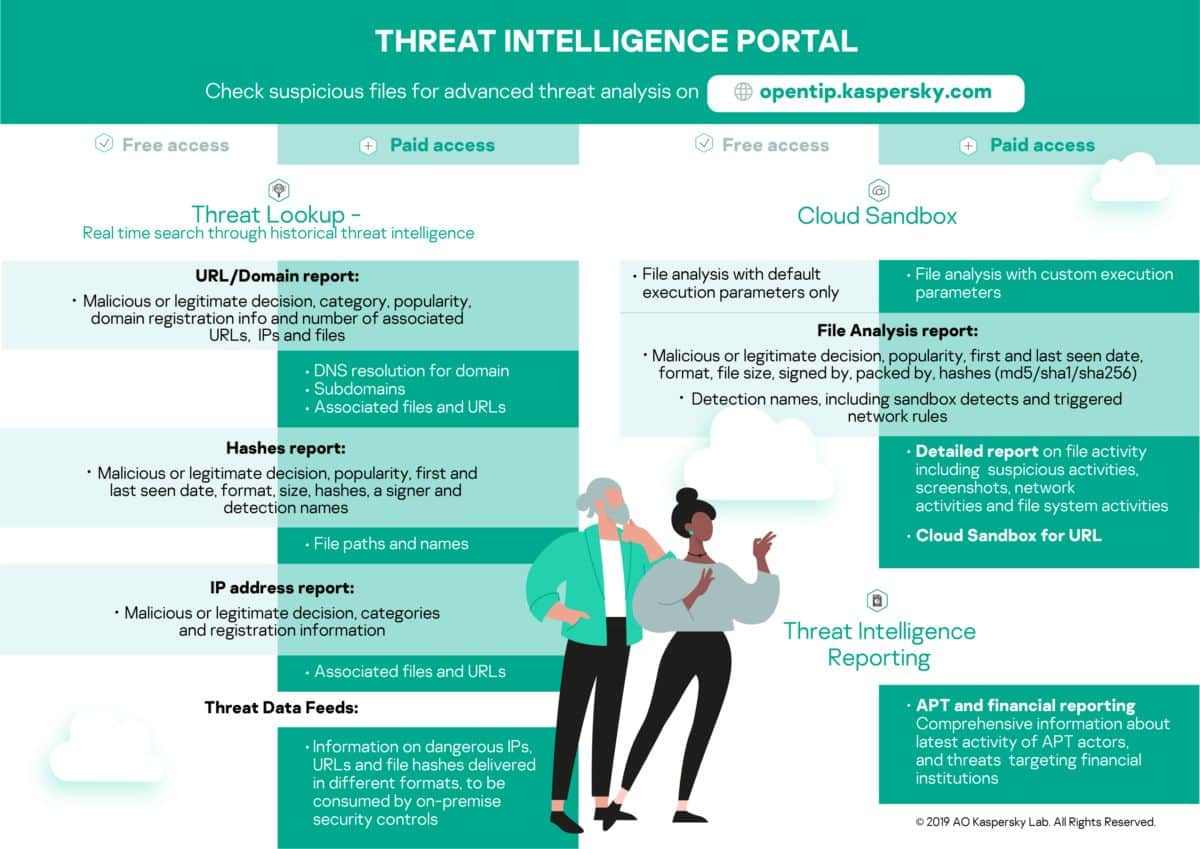 THREAT INTELLIGENCE PORTAL

Check suspicious files for advanced threat analysis on opentip.kaspersky.com

Free access
Paid access

Threat Lookup –
Real time search through historical threat intelligence

URL/Domain report:
• Malicious or legitimate decision, category, popularity, domain registration info and number of associated URLs, IPs and files

• DNS resolution for domain
• Subdomains
• Associated files and URLs

Hashes report:
• Malicious or legitimate decision, popularity, first and last seen date, format, size, hashes, a signer and detection names

• File paths and names

IP address report:
• Malicious or legitimate decision, categories and registration information

• Associated files and URLs

Threat Data Feeds:

• Information on dangerous IPs, URLs and file hashes delivered in different formats, to be consumed by on-premise security controls

Free access
Paid access

Cloud Sandbox

• File analysis with default execution parameters only

• File analysis with custom execution parameters

File Analysis report:
• Malicious or legitimate decision, popularity, first and last seen date, format, file size, signed by, packed by, hashes (md5/sha1/sha256)
• Detection names, including sandbox detects and triggered network rules

• Detailed report on file activity including suspicious activities, screenshots, network activities and file system activities
• Cloud Sandbox for URL

Threat Intelligence Reporting

• APT and financial reporting
Comprehensive information about latest activity of APT actors, and threats targeting financial institutions

© 2019 AO Kaspersky Lab. All Rights Reserved.